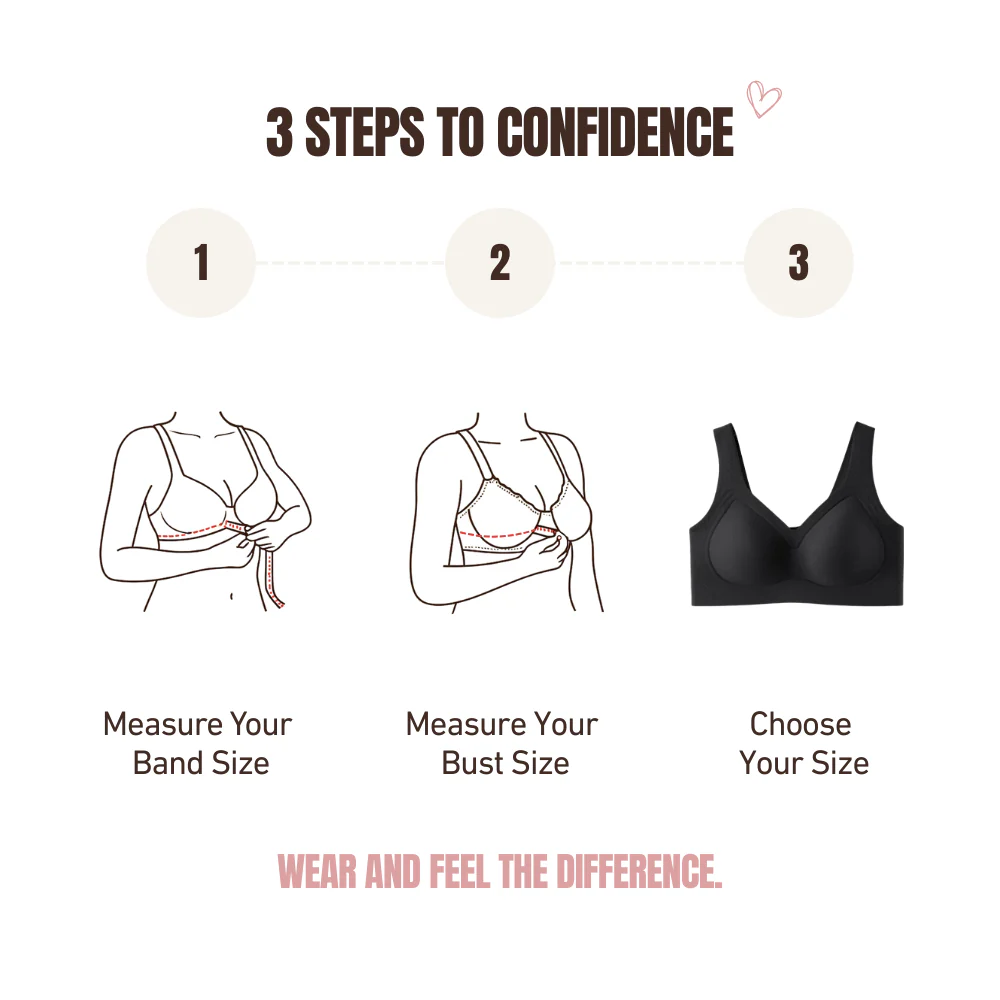 3 STEPS TO CONFIDENCE

1

2

3

Measure Your Band Size

Measure Your Bust Size

Choose Your Size

WEAR AND FEEL THE DIFFERENCE.